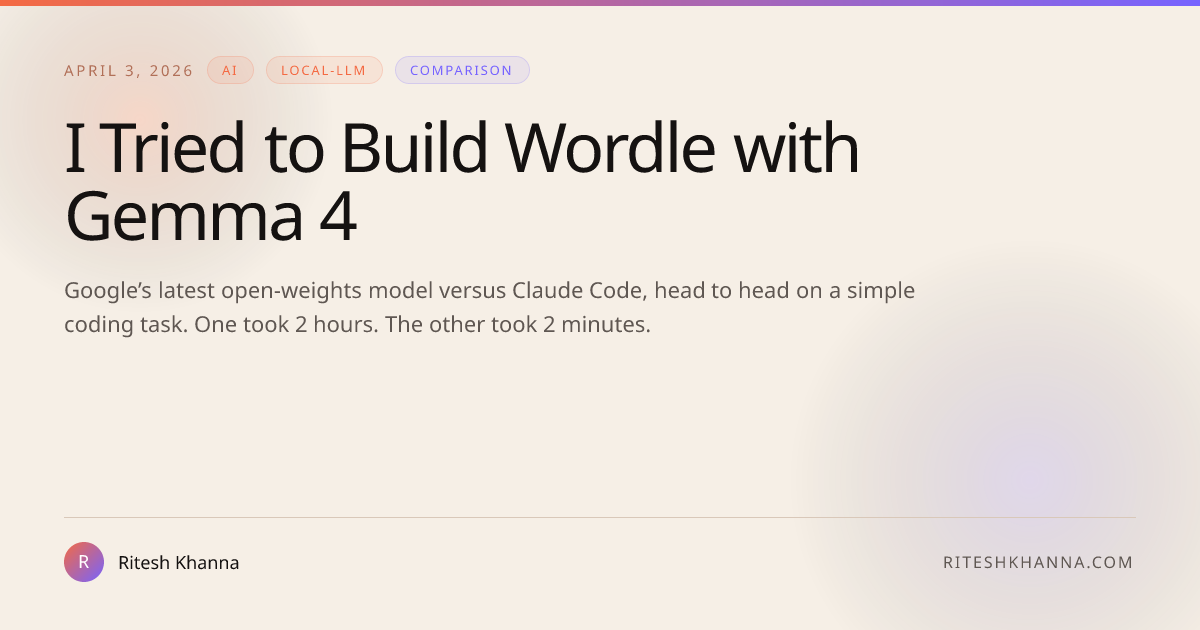 APRIL 3, 2026 AI LOCAL-LLM COMPARISON

I Tried to Build Wordle with Gemma 4

Google's latest open-weights model versus Claude Code, head to head on a simple coding task. One took 2 hours. The other took 2 minutes.

R

Ritesh Khanna

RITESHKHANNA.COM